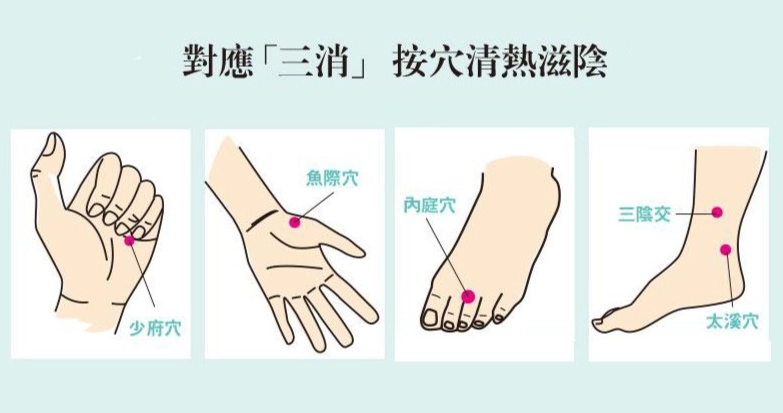 對應「三消」 按穴清熱滋陰

少府穴

魚際穴

內庭穴

三陰交

太溪穴